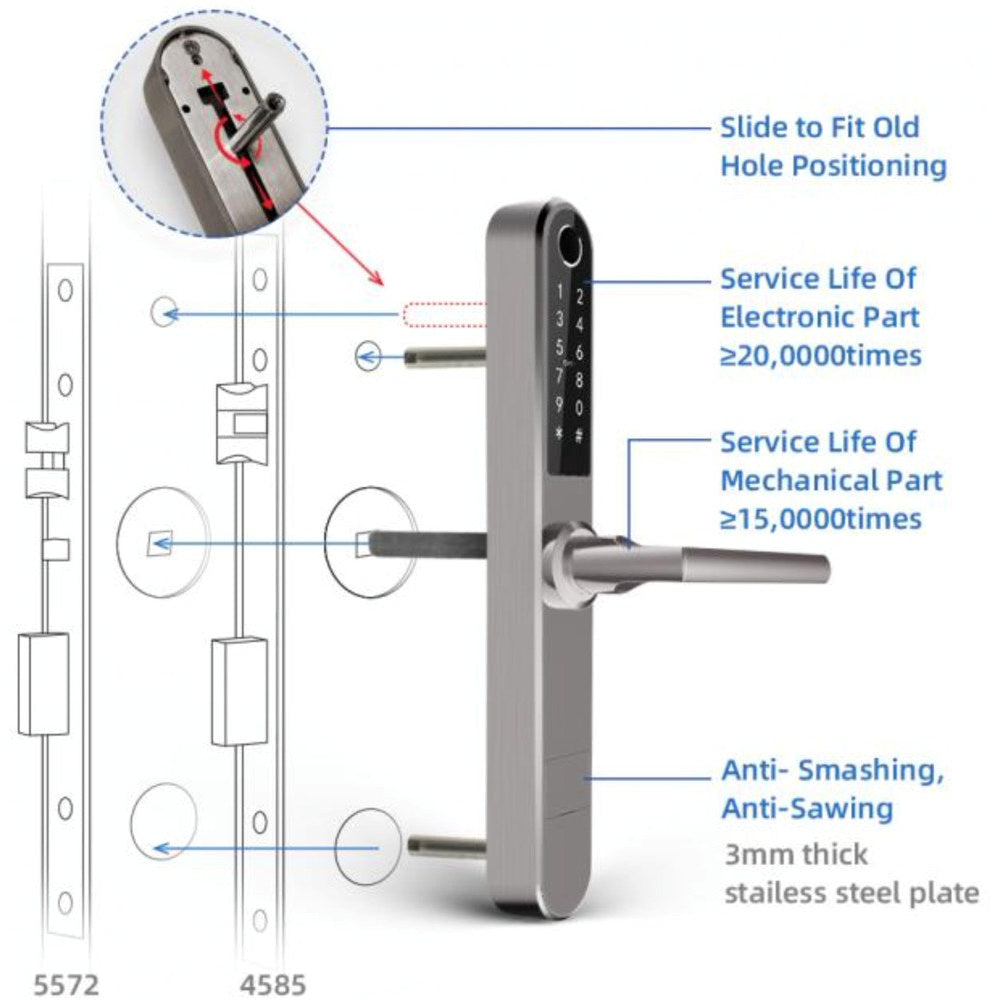 Slide to Fit Old Hole Positioning

Service Life Of Electronic Part ≥20,0000times

Service Life Of Mechanical Part ≥15,0000times

Anti- Smashing, Anti-Sawing

3mm thick stailess steel plate

1 2
3 4
5 6
7 8
9 0
* #

5572

4585